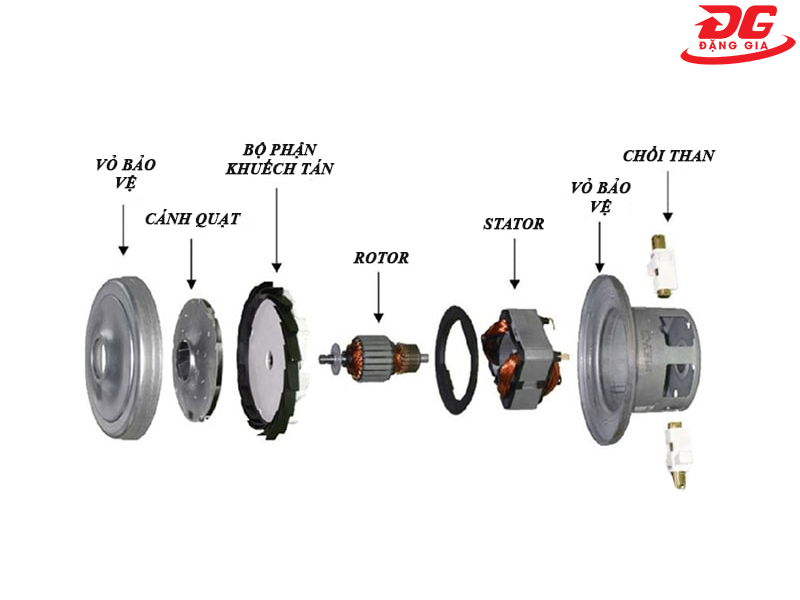 ĐG
ĐẶNG GIA

VỎ BẢO VỆ

CÁNH QUẠT

BỘ PHẬN KHUẾCH TÁN

ROTOR

STATOR

VỎ BẢO VỆ

CHỔI THAN