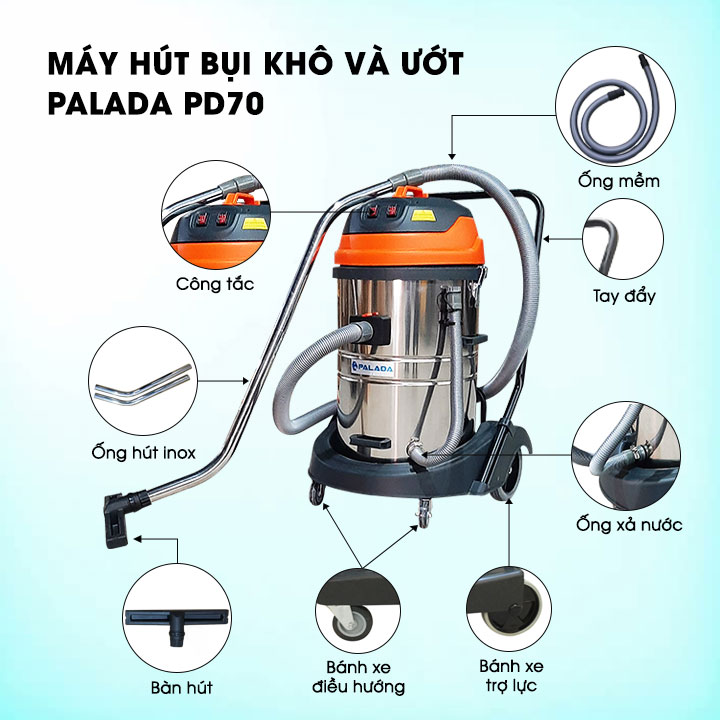 MÁY HÚT BỤI KHÔ VÀ ƯỚT
PALADA PD70

Ống mềm

Công tắc

Tay đẩy

PALADA

Ống hút inox

Ống xả nước

Bàn hút

Bánh xe điều hướng

Bánh xe trợ lực