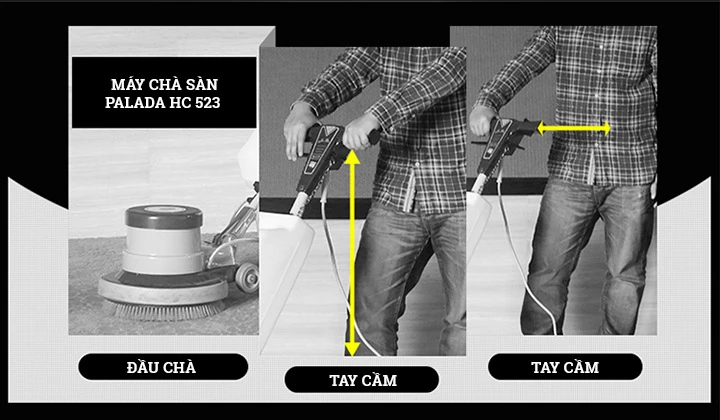 MÁY CHÀ SÀN
PALADA HC 523

ĐẦU CHÀ

TAY CẦM

TAY CẦM