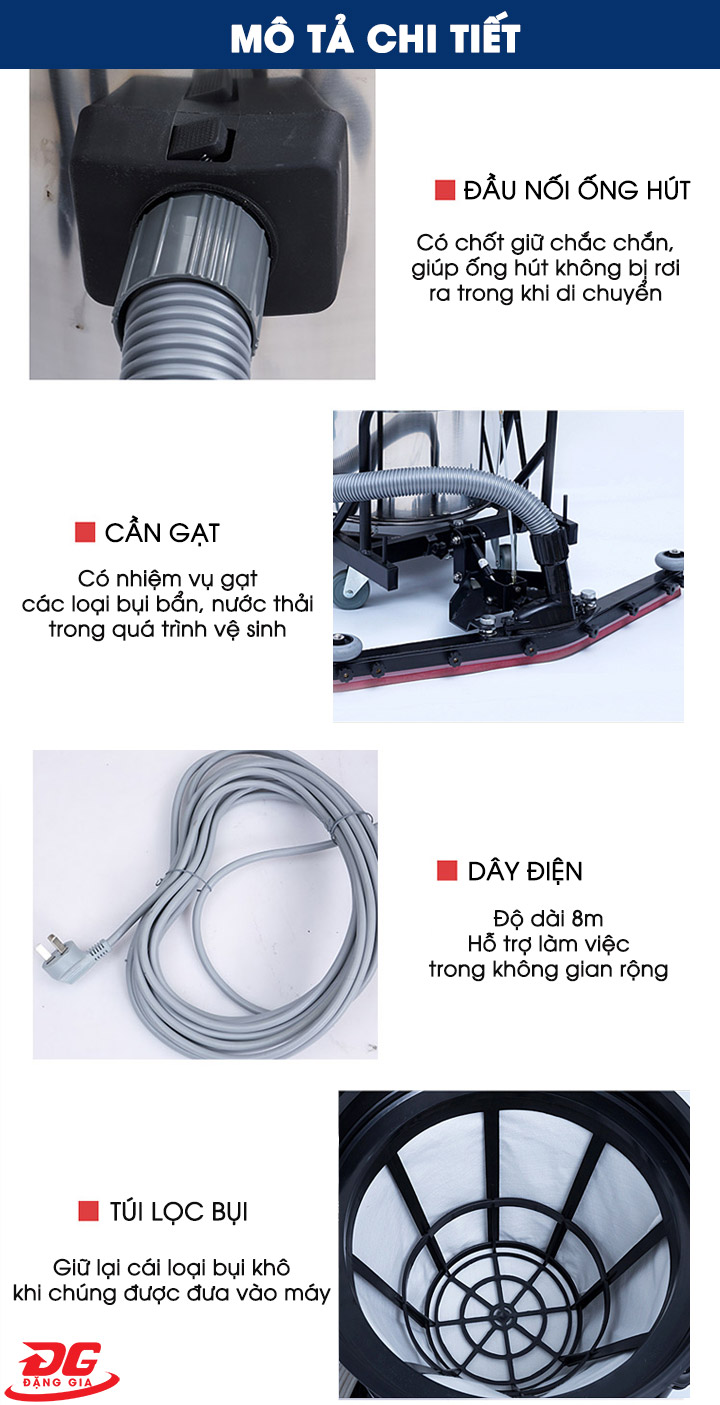 MÔ TẢ CHI TIẾT

ĐẦU NỐI ỐNG HÚT

Có chốt giữ chắc chắn, giúp ống hút không bị rơi ra trong khi di chuyển

CẦN GẠT

Có nhiệm vụ gạt các loại bụi bẩn, nước thải trong quá trình vệ sinh

DÂY ĐIỆN

Độ dài 8m
Hỗ trợ làm việc trong không gian rộng

TÚI LỌC BỤI

Giữ lại cái loại bụi khô khi chúng được đưa vào máy

ĐG
ĐẶNG GIA