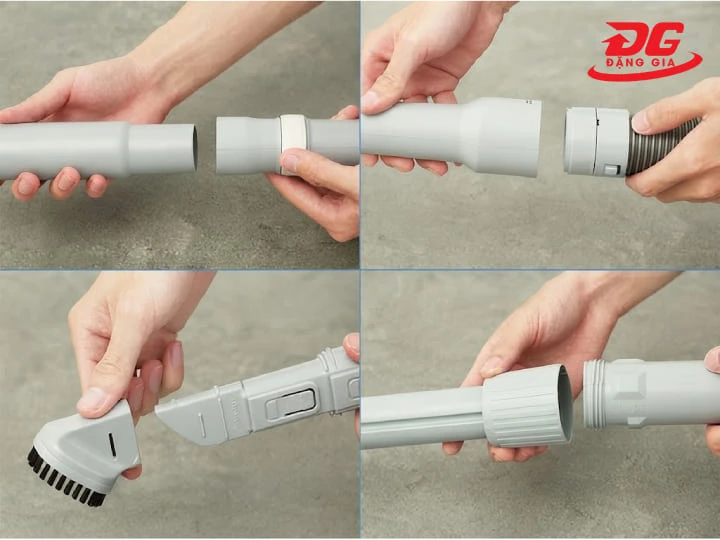 ĐG
ĐẶNG GIA