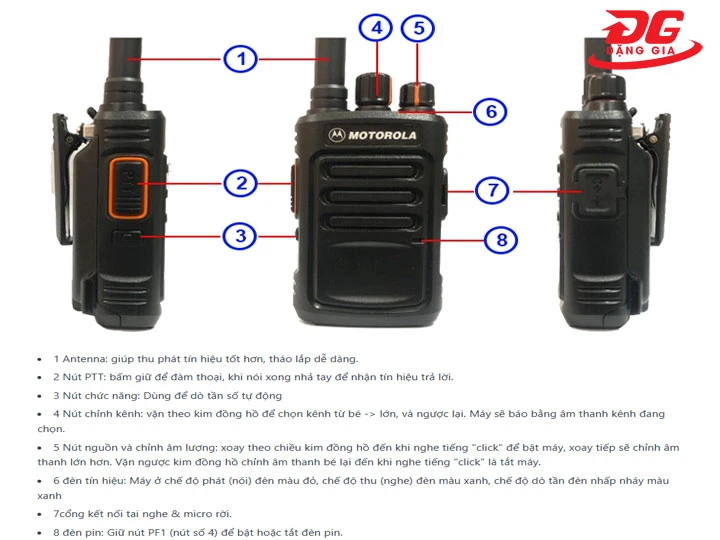 ĐG
ĐẶNG GIA

1
4
5
6
MOTOROLA
2
7
3
8

- 1 Antenna: giúp thu phát tín hiệu tốt hơn, tháo lắp dễ dàng.
- 2 Nút PTT: bấm giữ để đàm thoại, khi nói xong nhả tay để nhận tín hiệu trả lời.
- 3 Nút chức năng: Dùng để dò tần số tự động
- 4 Nút chỉnh kênh: vặn theo kim đồng hồ để chọn kênh từ bé -> lớn, và ngược lại. Máy sẽ báo bằng âm thanh kênh đang chọn.
- 5 Nút nguồn và chỉnh âm lượng: xoay theo chiều kim đồng hồ đến khi nghe tiếng "click" để bật máy, xoay tiếp sẽ chỉnh âm thanh lớn hơn. Vặn ngược kim đồng hồ chỉnh âm thanh bé lại đến khi nghe tiếng "click" là tắt máy.
- 6 đèn tín hiệu: Máy ở chế độ phát (nói) đèn màu đỏ, chế độ thu (nghe) đèn màu xanh, chế độ dò tần đèn nhấp nháy màu xanh
- 7cổng kết nối tai nghe & micro rời.
- 8 đèn pin: Giữ nút PF1 (nút số 4) để bật hoặc tắt đèn pin.