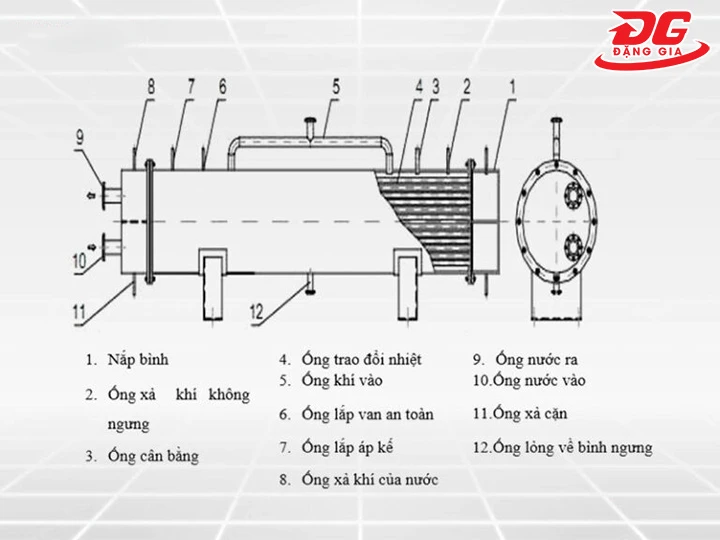 ĐG
ĐẶNG GIA

8 7 6 5 4 3 2 1

9

10

11 12

1. Nắp bình
2. Ống xả khí không ngưng
3. Ống cân bằng

4. Ống trao đổi nhiệt
5. Ống khí vào
6. Ống lắp van an toàn
7. Ống lắp áp kế
8. Ống xả khí của nước

9. Ống nước ra
10.Ống nước vào
11.Ống xả cặn
12.Ống lỏng về bình ngưng