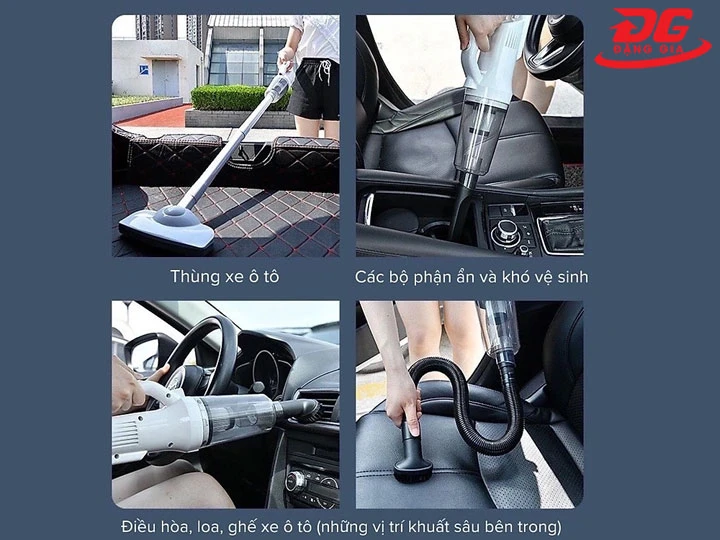 ĐG
ĐẶNG GIA

Thùng xe ô tô

Các bộ phận ẩn và khó vệ sinh

Điều hòa, loa, ghế xe ô tô (những vị trí khuất sâu bên trong)