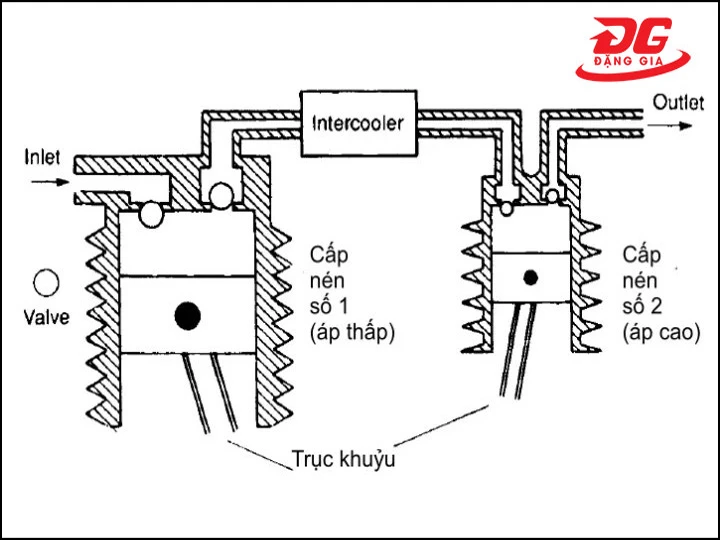 ĐG
ĐẶNG GIA

Intercooler

Outlet

Inlet

Valve

Cấp nén số 1 (áp thấp)

Cấp nén số 2 (áp cao)

Trục khuỷu