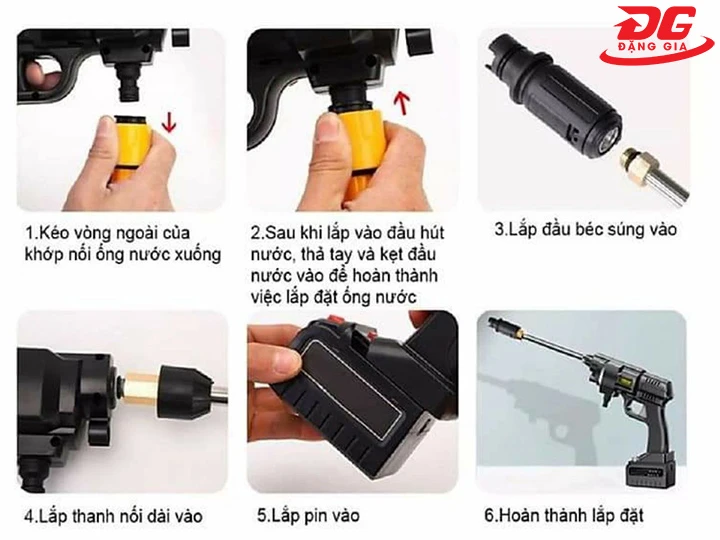 ĐG
ĐẶNG GIA

1.Kéo vòng ngoài của khớp nối ống nước xuống

2.Sau khi lắp vào đầu hút nước, thả tay và kẹt đầu nước vào để hoàn thành việc lắp đặt ống nước

3.Lắp đầu béc súng vào

4.Lắp thanh nối dài vào

5.Lắp pin vào

6.Hoàn thành lắp đặt