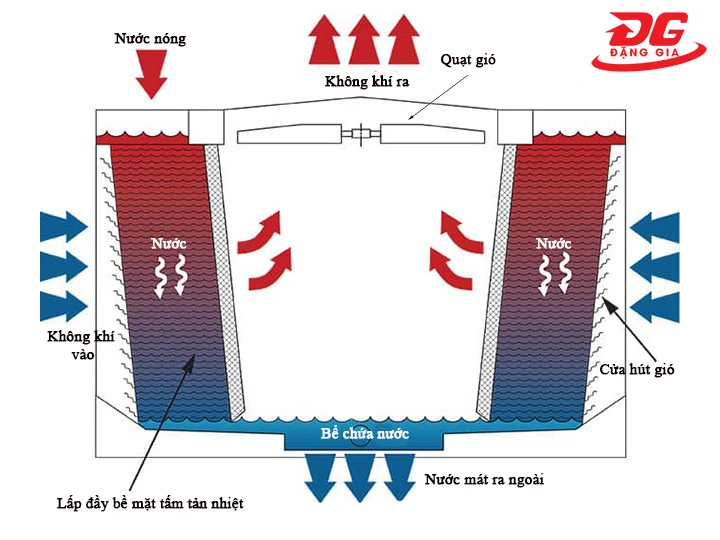 Nước nóng

Không khí ra

Quạt gió

ĐG
ĐẶNG GIA

Nước

Nước

Không khí vào

Cửa hút gió

Bể chứa nước

Nước mát ra ngoài

Lấp đầy bề mặt tấm tản nhiệt