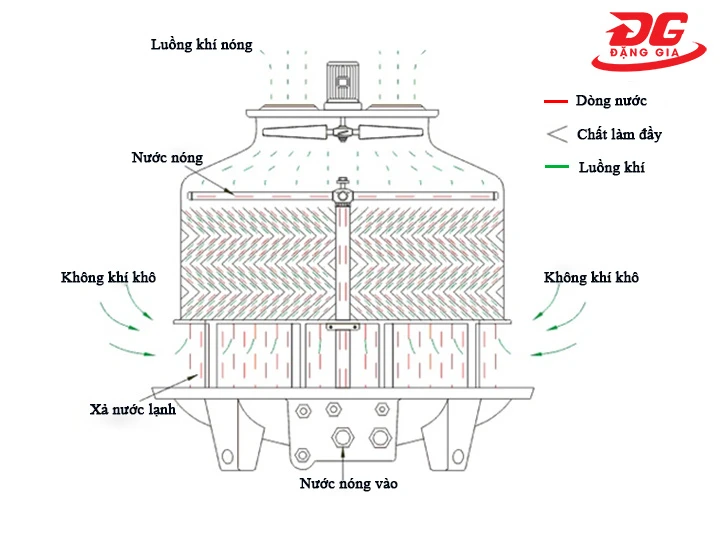 Luồng khí nóng

ĐG
ĐẶNG GIA

Dòng nước
Chất làm đầy
Luồng khí

Nước nóng

Không khí khô

Không khí khô

Xả nước lạnh

Nước nóng vào