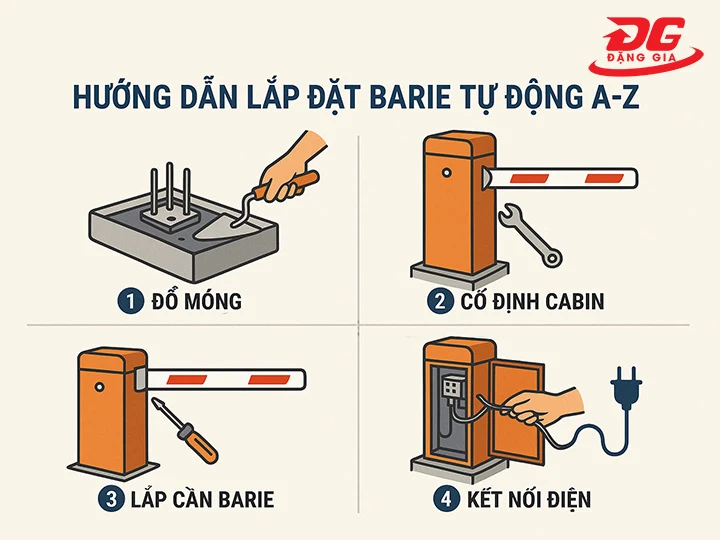 ĐG
ĐẶNG GIA

HƯỚNG DẪN LẮP ĐẶT BARIE TỰ ĐỘNG A-Z

1 ĐỔ MÓNG

2 CỐ ĐỊNH CABIN

3 LẮP CẦN BARIE

4 KẾT NỐI ĐIỆN