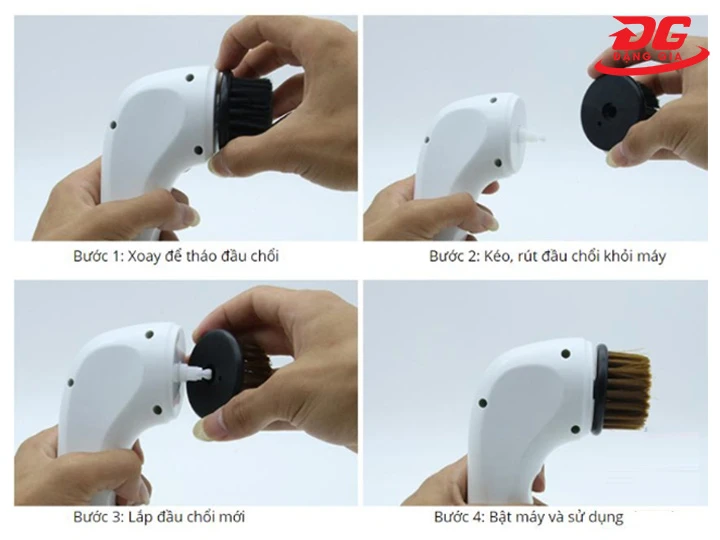 ĐG
ĐẶNG GIA

Bước 1: Xoay để tháo đầu chổi

Bước 2: Kéo, rút đầu chổi khỏi máy

Bước 3: Lắp đầu chổi mới

Bước 4: Bật máy và sử dụng