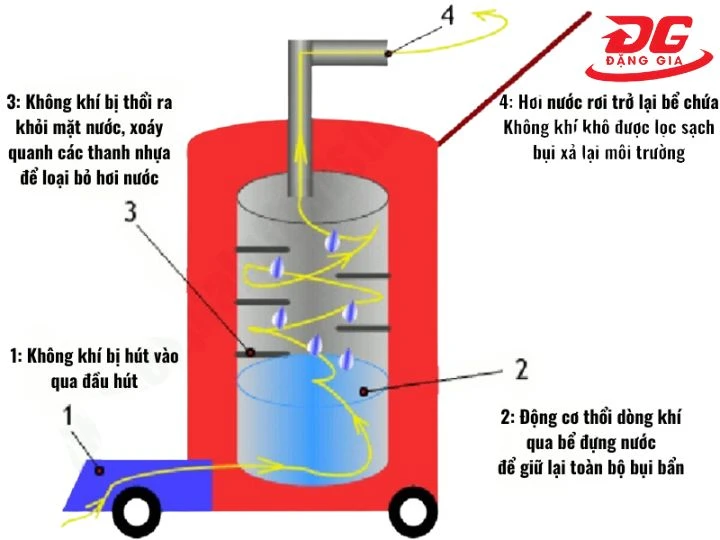 4

ĐG
ĐẶNG GIA

3: Không khí bị thổi ra khỏi mặt nước, xoáy quanh các thanh nhựa để loại bỏ hơi nước

4: Hơi nước rơi trở lại bể chứa Không khí khô được lọc sạch bụi xả lại môi trường

3

1: Không khí bị hút vào qua đầu hút

2

1

2: Động cơ thổi dòng khí qua bể đựng nước để giữ lại toàn bộ bụi bẩn