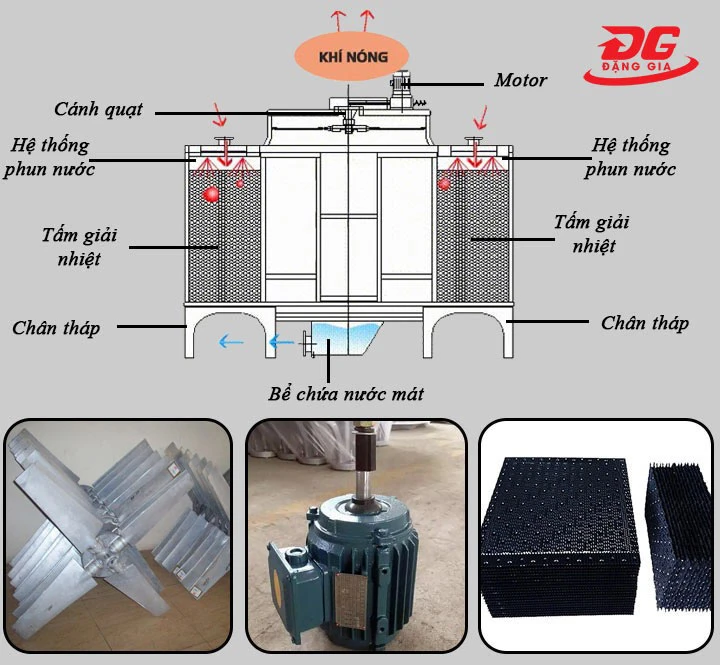 KHÍ NÓNG

ĐG
ĐẶNG GIA

Motor

Cánh quạt

Hệ thống phun nước

Hệ thống phun nước

Tấm giải nhiệt

Tấm giải nhiệt

Chân tháp

Chân tháp

Bể chứa nước mát