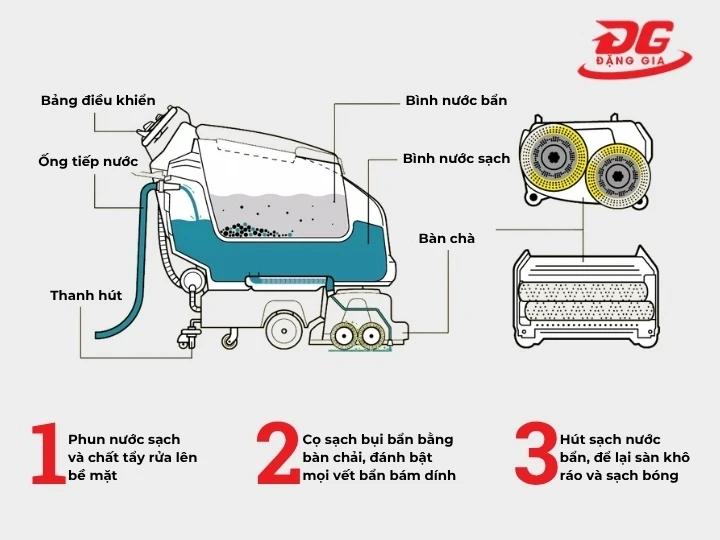 ĐG
ĐẶNG GIA

Bảng điều khiển

Ống tiếp nước

Thanh hút

Bình nước bẩn

Bình nước sạch

Bàn chà

1 Phun nước sạch và chất tẩy rửa lên bề mặt

2 Cọ sạch bụi bẩn bằng bàn chải, đánh bật mọi vết bẩn bám dính

3 Hút sạch nước bẩn, để lại sàn khô ráo và sạch bóng