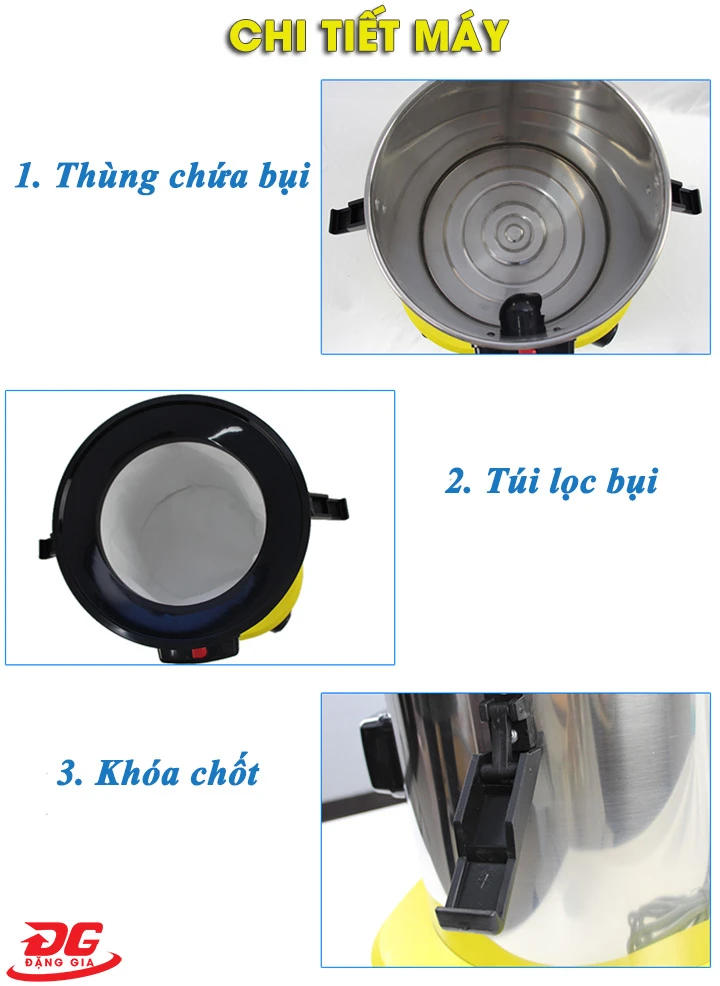 CHI TIẾT MÁY

1. Thùng chứa bụi

2. Túi lọc bụi

3. Khóa chốt

ĐG
ĐẶNG GIA