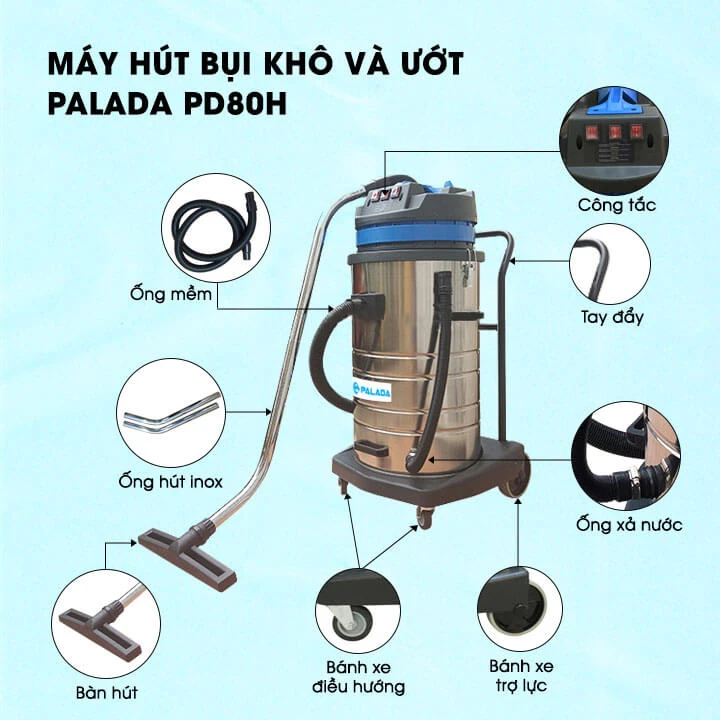 MÁY HÚT BỤI KHÔ VÀ ƯỚT
PALADA PD80H

Công tắc

Ống mềm

Tay đẩy

PALADA

Ống hút inox

Ống xả nước

Bàn hút

Bánh xe
điều hướng

Bánh xe
trợ lực