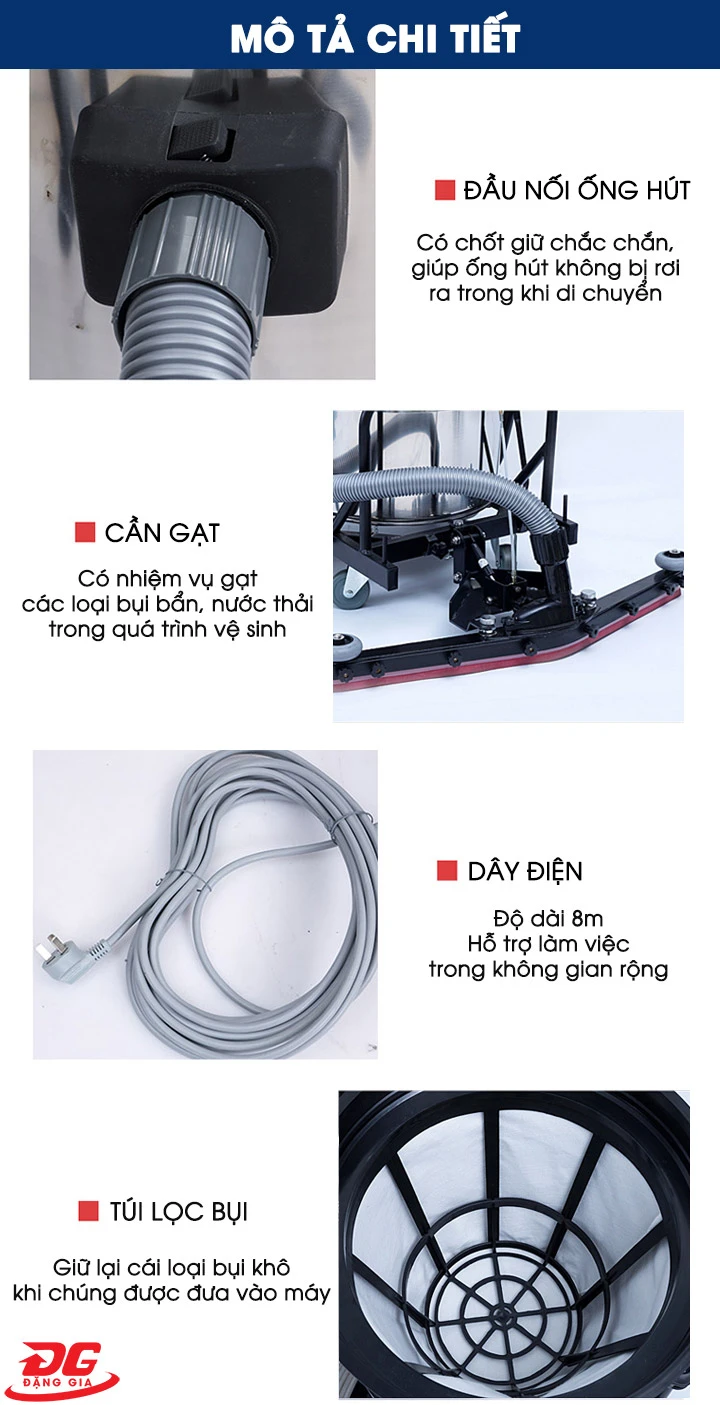 MÔ TẢ CHI TIẾT

ĐẦU NỐI ỐNG HÚT

Có chốt giữ chắc chắn, giúp ống hút không bị rơi ra trong khi di chuyển

CẦN GẠT

Có nhiệm vụ gạt các loại bụi bẩn, nước thải trong quá trình vệ sinh

DÂY ĐIỆN

Độ dài 8m
Hỗ trợ làm việc trong không gian rộng

TÚI LỌC BỤI

Giữ lại cái loại bụi khô khi chúng được đưa vào máy

ĐG
ĐẶNG GIA