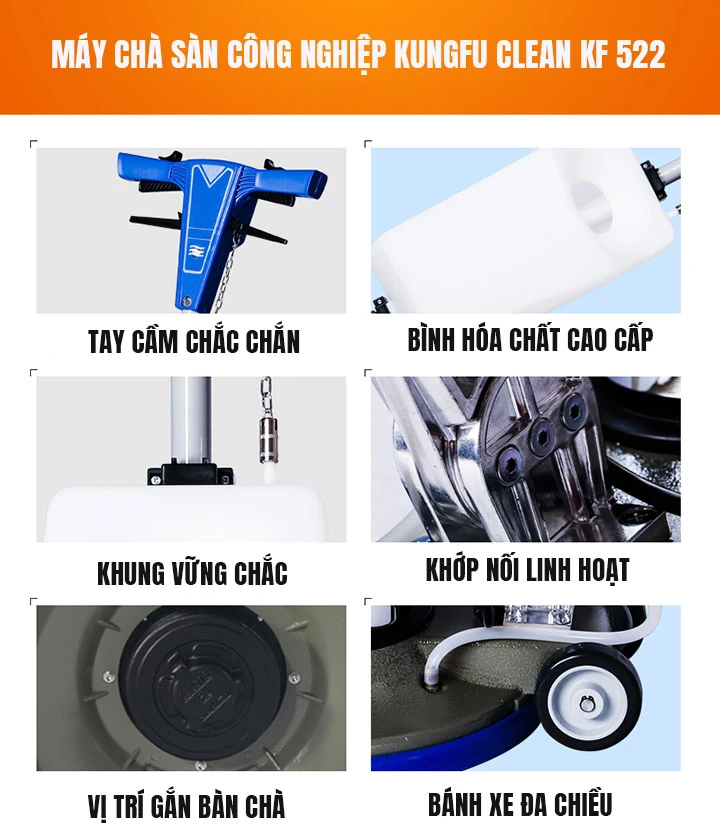 MÁY CHÀ SÀN CÔNG NGHIỆP KUNGFU CLEAN KF 522

TAY CẦM CHẮC CHẮN

BÌNH HÓA CHẤT CAO CẤP

KHUNG VỮNG CHẮC

KHỚP NỐI LINH HOẠT

VỊ TRÍ GẮN BÀN CHÀ

BÁNH XE ĐA CHIỀU