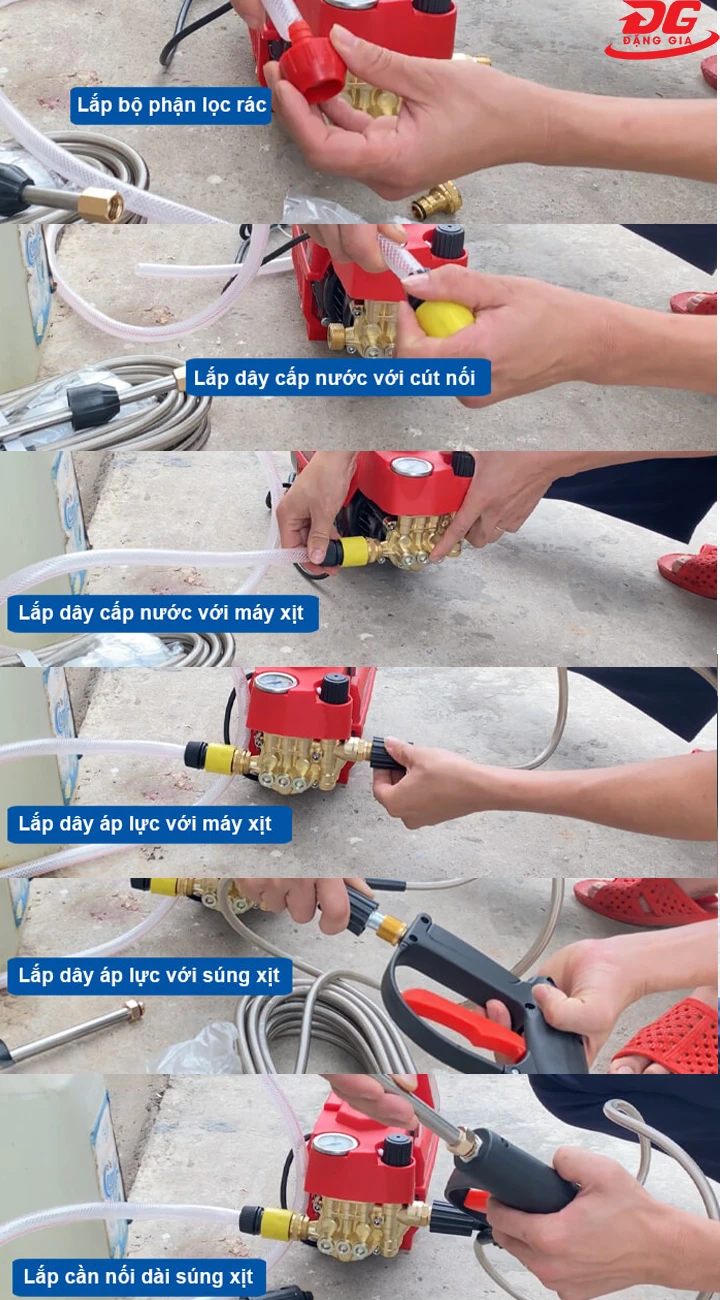 ĐG
ĐẶNG GIA

Lắp bộ phận lọc rác

Lắp dây cấp nước với cút nối

Lắp dây cấp nước với máy xịt

Lắp dây áp lực với máy xịt

Lắp dây áp lực với súng xịt

Lắp cần nối dài súng xịt