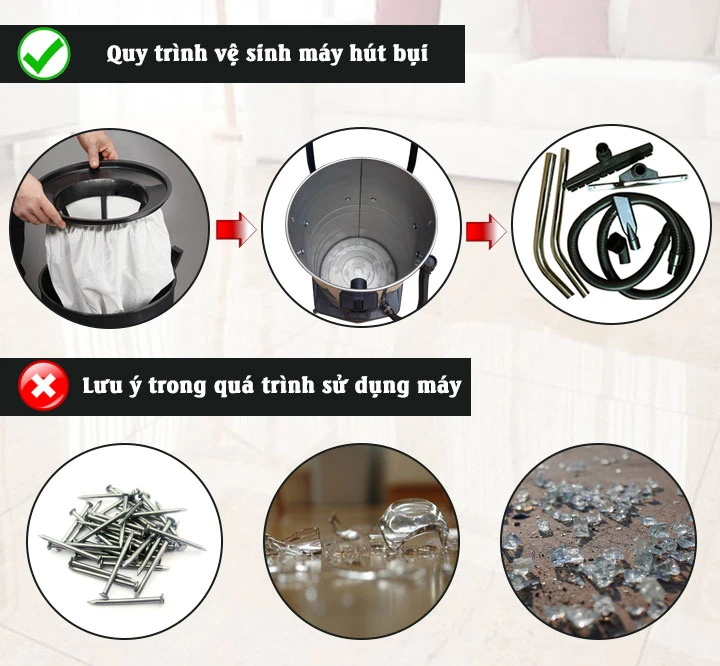 Quy trình vệ sinh máy hút bụi

Lưu ý trong quá trình sử dụng máy