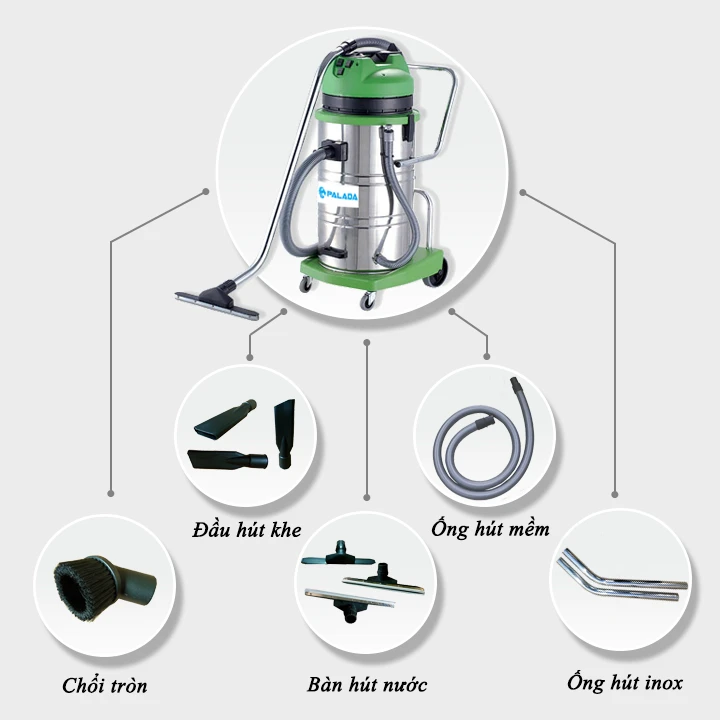 PALADA

Đầu hút khe

Ống hút mềm

Chổi tròn

Bàn hút nước

Ống hút inox