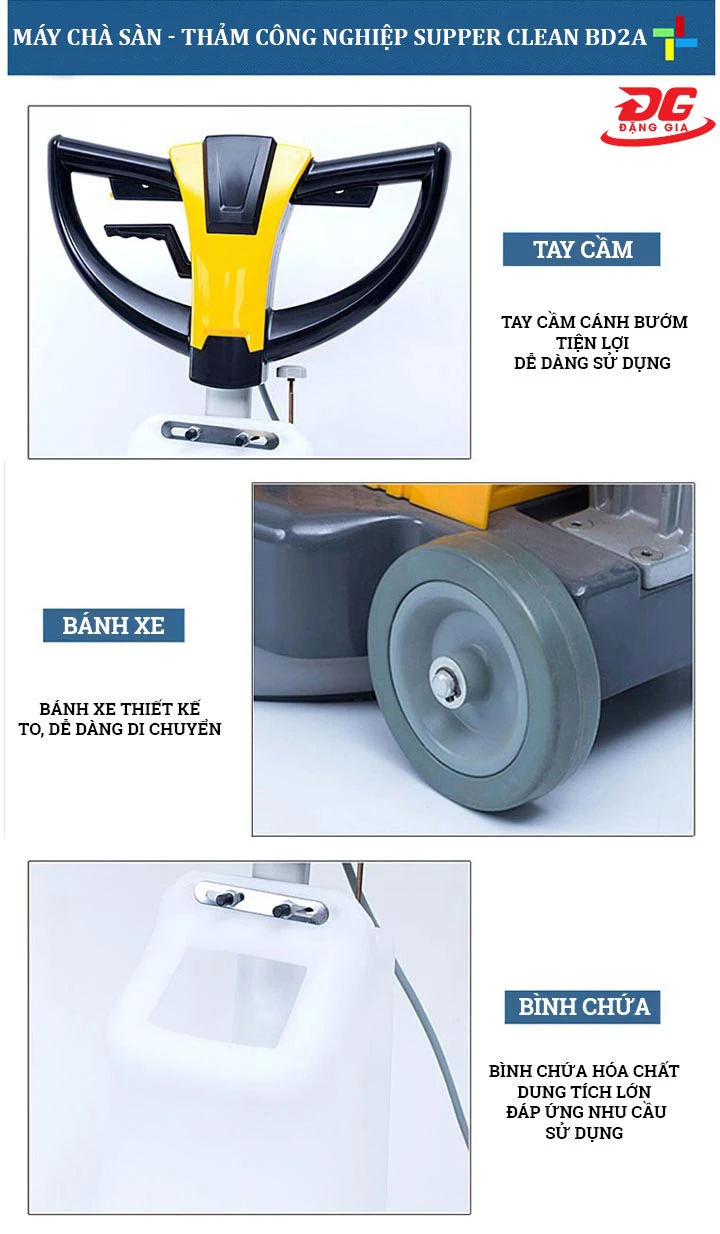 MÁY CHÀ SÀN - THẢM CÔNG NGHIỆP SUPPER CLEAN BD2A

DG
ĐẶNG GIA

TAY CẦM

TAY CẦM CÁNH BƯỚM
TIỆN LỢI
DỄ DÀNG SỬ DỤNG

BÁNH XE

BÁNH XE THIẾT KẾ
TO, DỄ DÀNG DI CHUYỂN

BÌNH CHỨA

BÌNH CHỨA HÓA CHẤT
DUNG TÍCH LỚN
ĐÁP ỨNG NHU CẦU
SỬ DỤNG