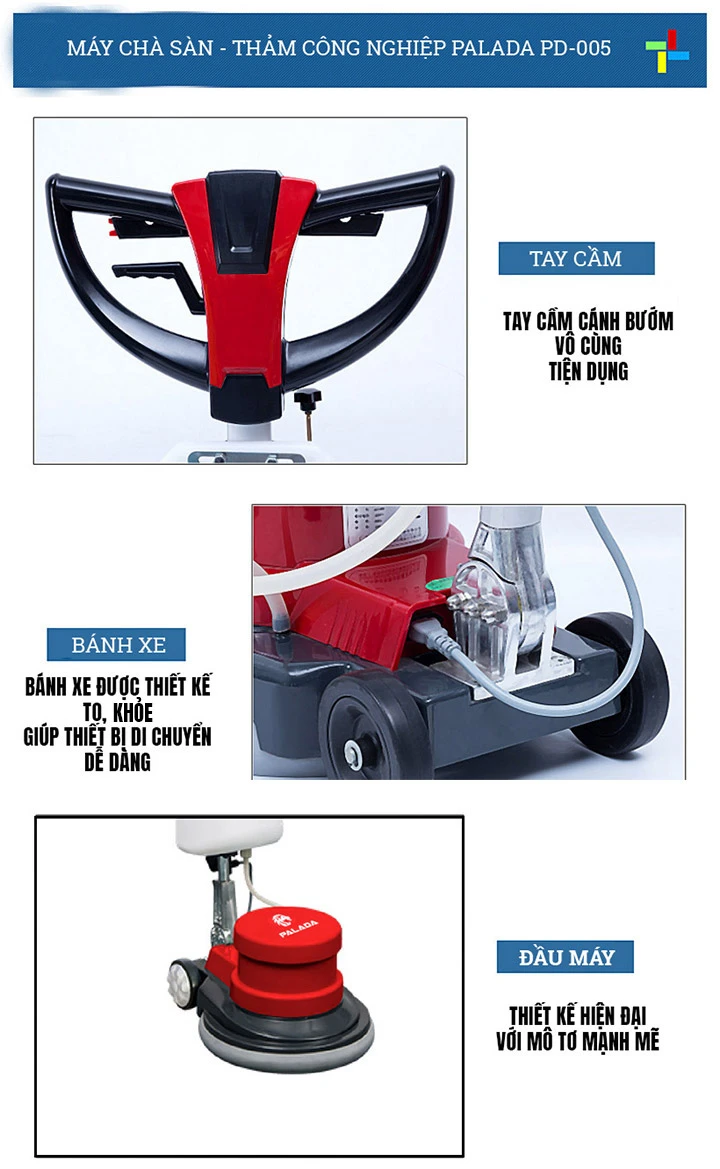 MÁY CHÀ SÀN - THẢM CÔNG NGHIỆP PALADA PD-005

TAY CẦM

TAY CẦM CÁNH BƯỚM VÔ CÙNG TIỆN DỤNG

BÁNH XE

BÁNH XE ĐƯỢC THIẾT KẾ TO, KHỎE GIÚP THIẾT BỊ DI CHUYỂN DỄ DÀNG

PALADA

ĐẦU MÁY

THIẾT KẾ HIỆN ĐẠI VỚI MÔ TƠ MẠNH MẼ