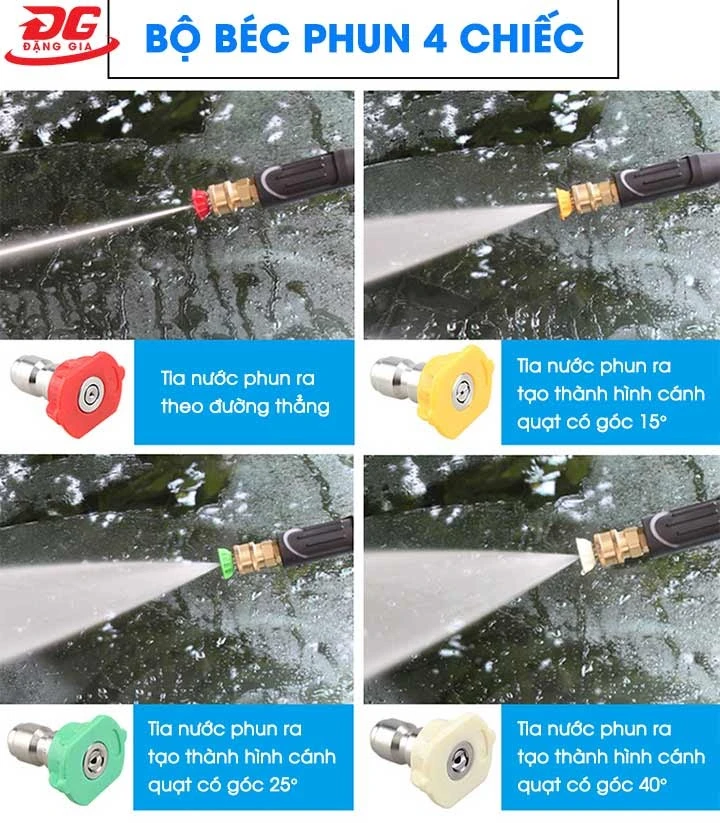 ĐG
ĐẶNG GIA

BỘ BÉC PHUN 4 CHIẾC

Tia nước phun ra theo đường thẳng

Tia nước phun ra tạo thành hình cánh quạt có góc 15°

Tia nước phun ra tạo thành hình cánh quạt có góc 25°

Tia nước phun ra tạo thành hình cánh quạt có góc 40°