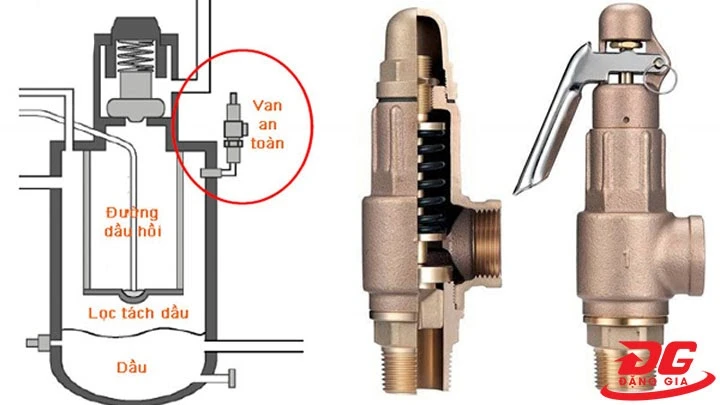 Van an toàn

Đường dầu hồi

Lọc tách dầu

Dầu

ĐG
ĐẶNG GIA