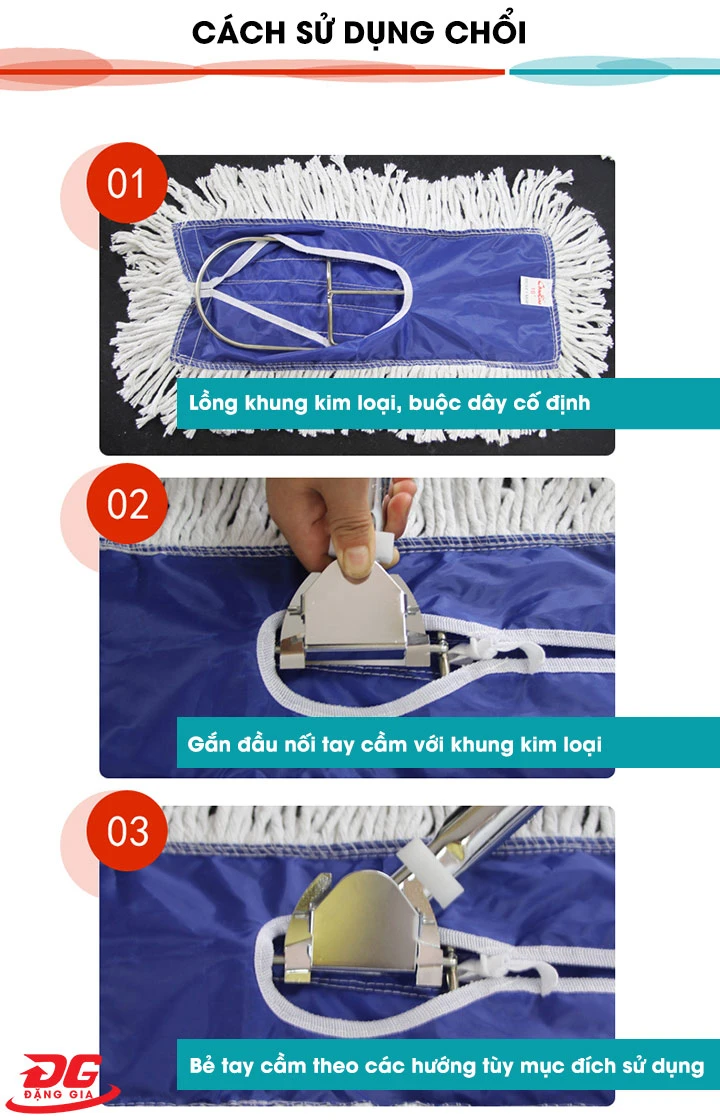 CÁCH SỬ DỤNG CHỔI

01

Lồng khung kim loại, buộc dây cố định

02

Gắn đầu nối tay cầm với khung kim loại

03

Bẻ tay cầm theo các hướng tùy mục đích sử dụng

ĐG
ĐẶNG GIA