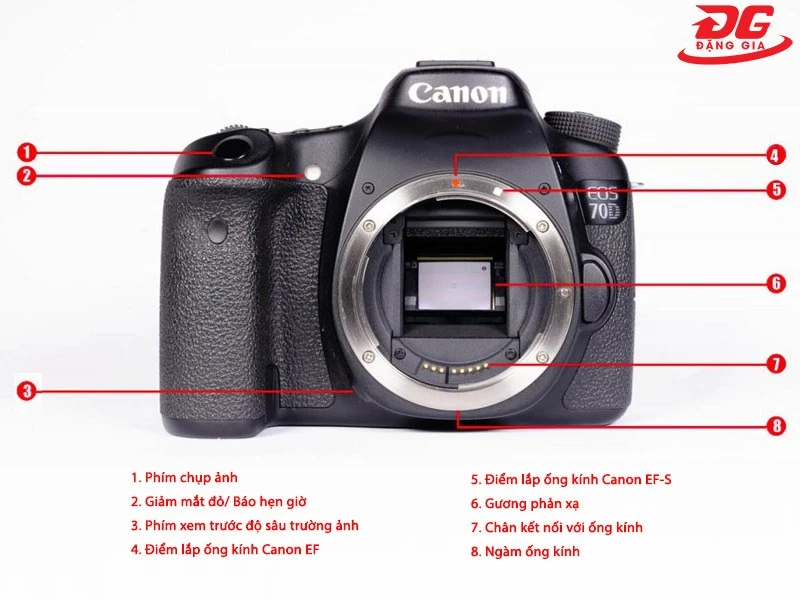 ĐG
ĐẶNG GIA

Canon

EOS 70D

1
2
3
4
5
6
7
8

1. Phím chụp ảnh
2. Giảm mắt đỏ/ Báo hẹn giờ
3. Phím xem trước độ sâu trường ảnh
4. Điểm lắp ống kính Canon EF

5. Điểm lắp ống kính Canon EF-S
6. Gương phản xạ
7. Chân kết nối với ống kính
8. Ngàm ống kính