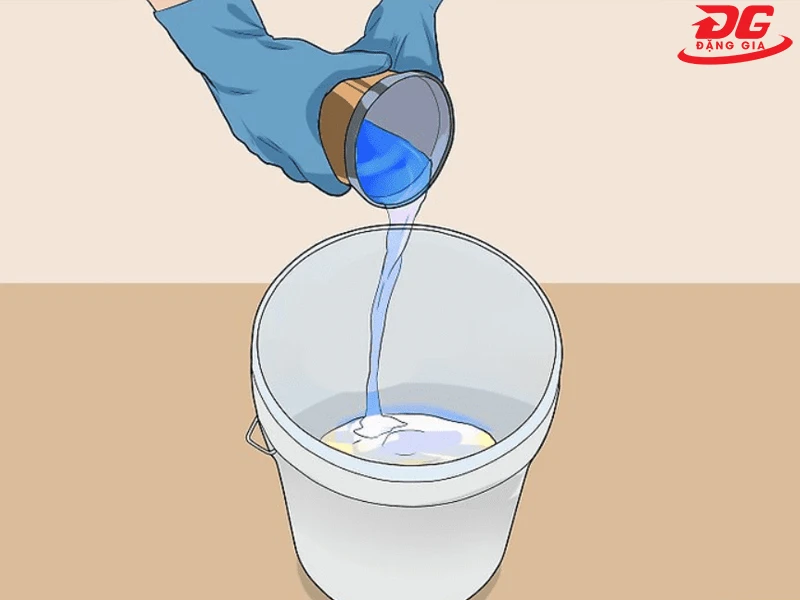 ĐG
ĐẶNG GIA